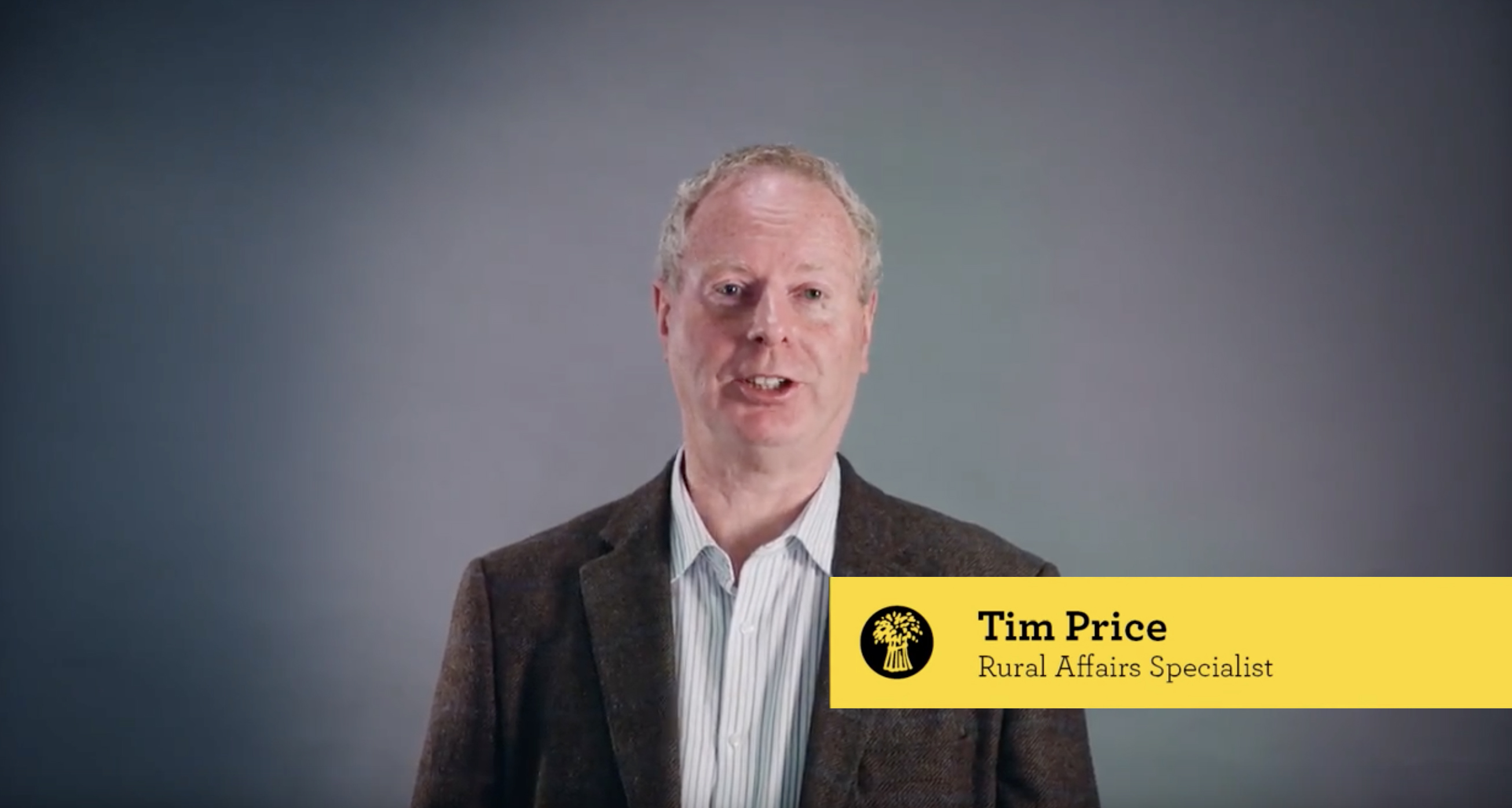 Tim Price
Rural Affairs Specialist