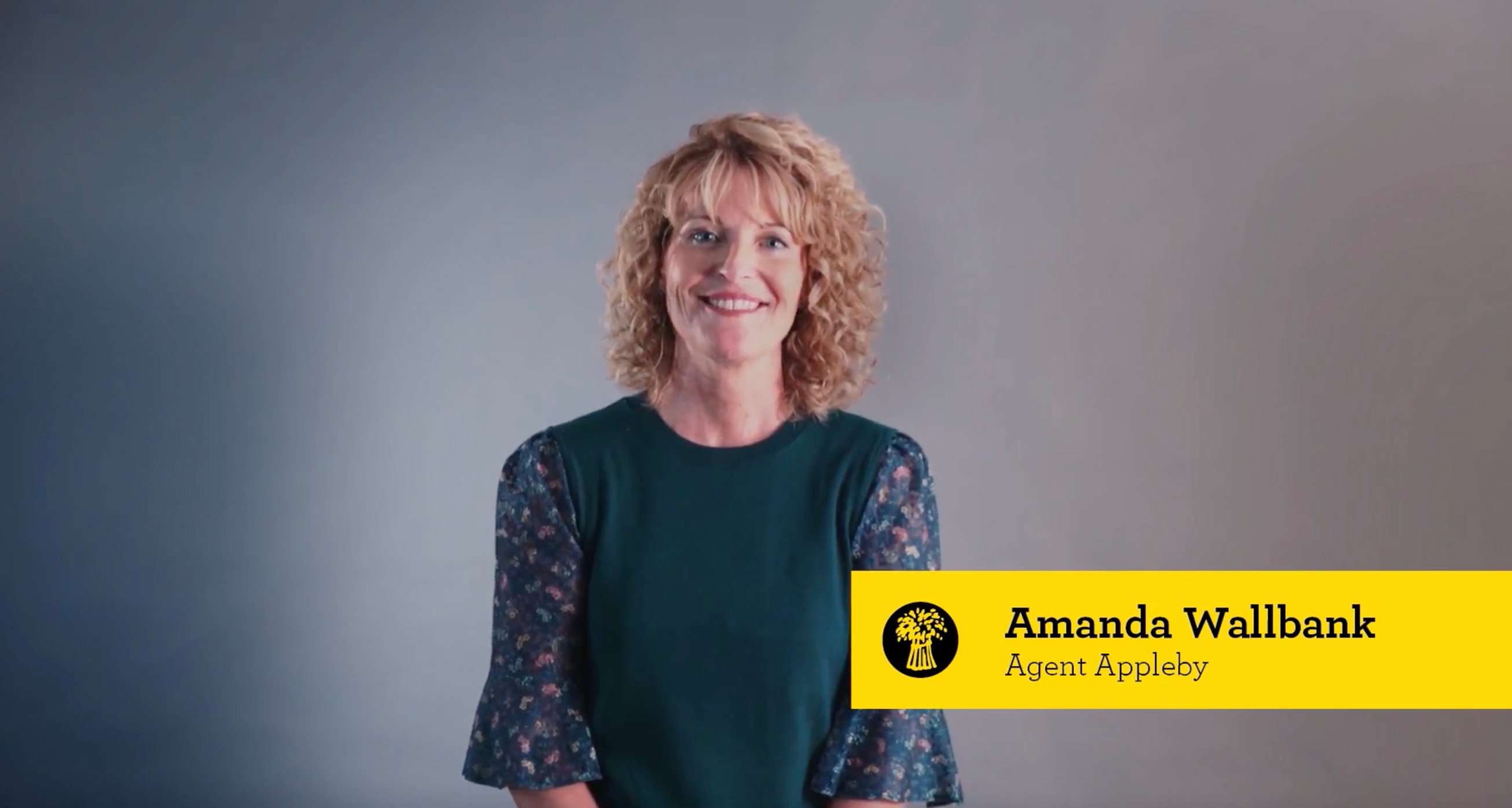 Amanda Wallbank
Agent Appleby