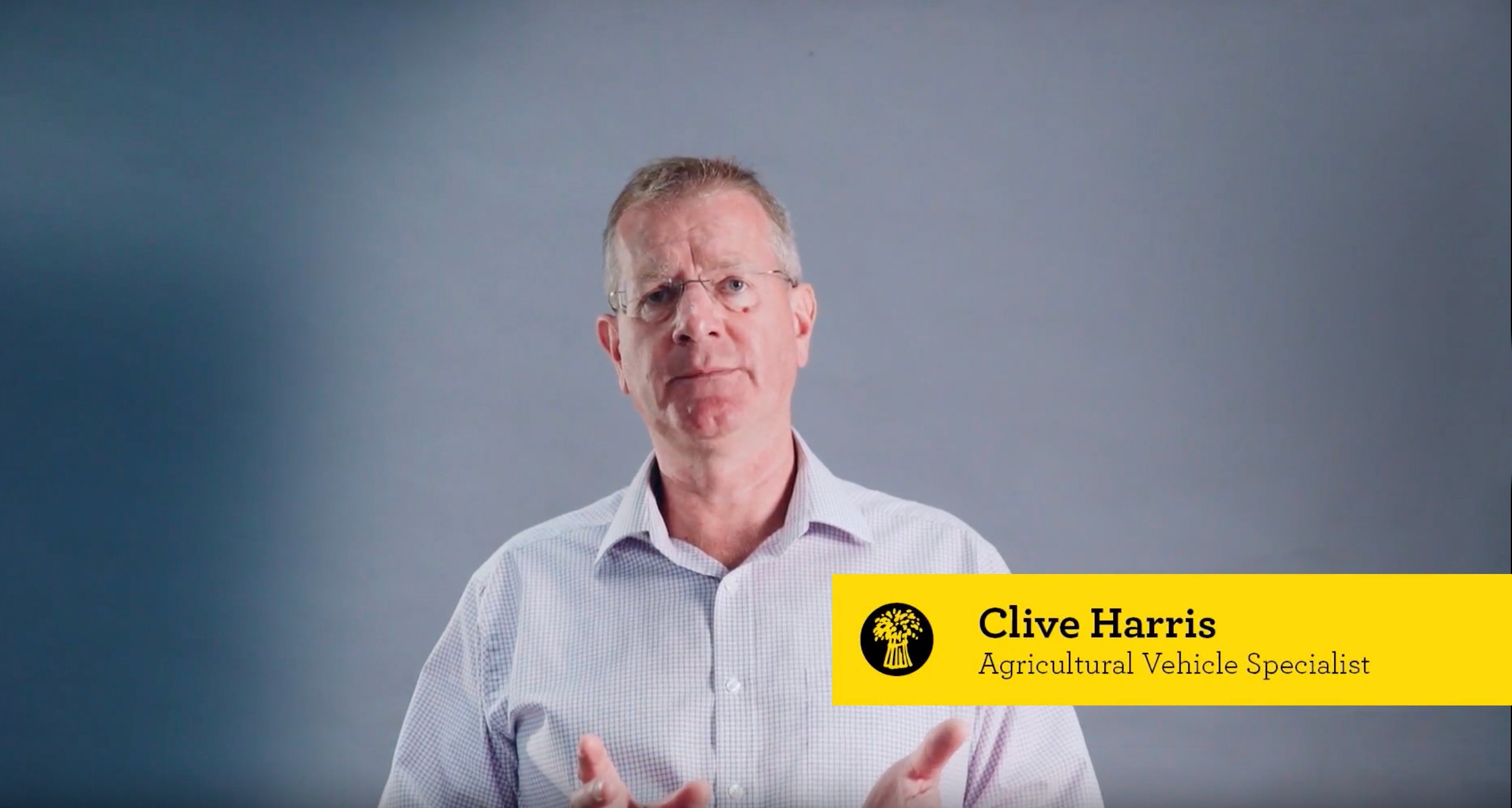 Clive Harris
Agricultural Vehicle Specialist